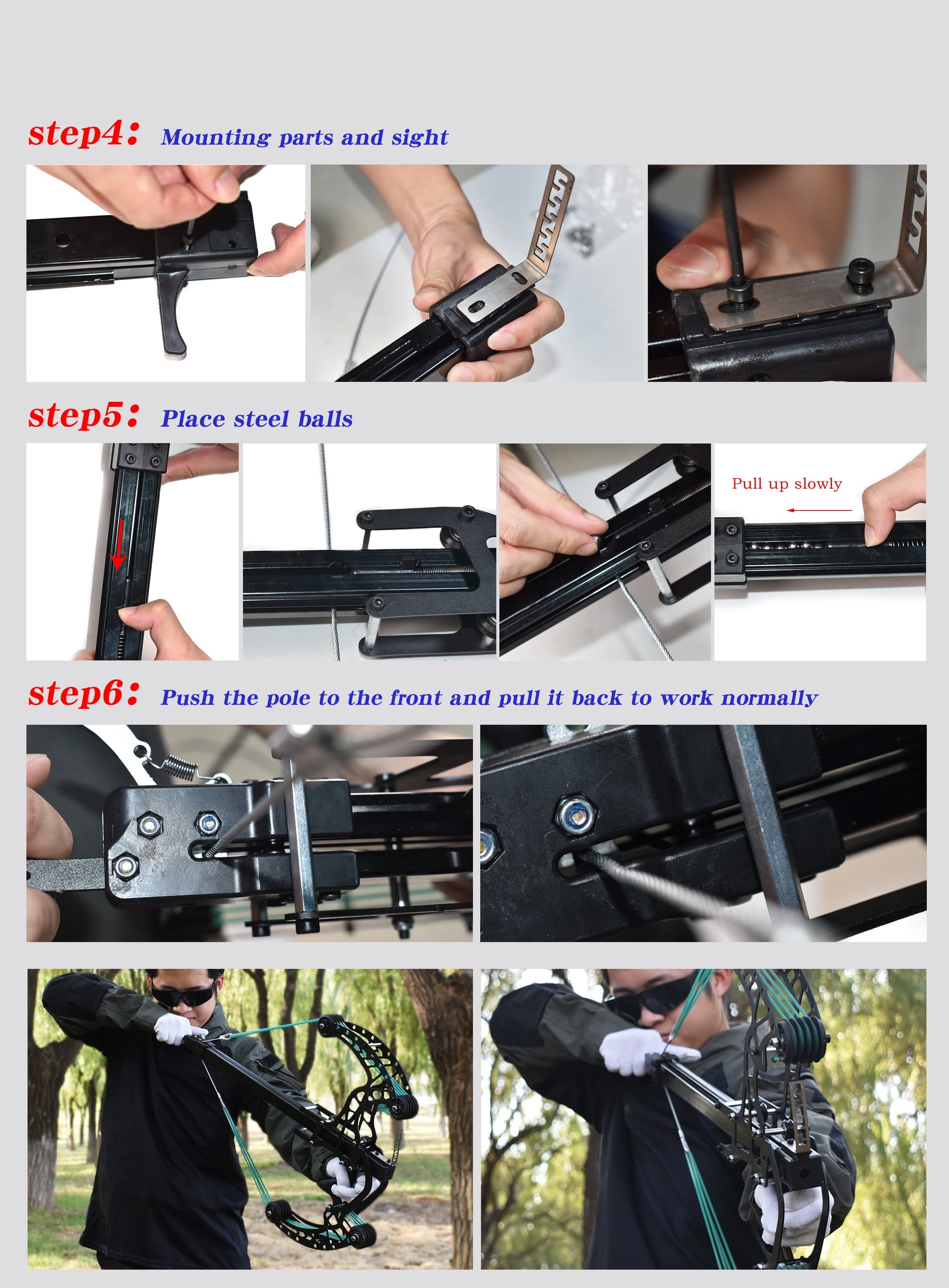 step4: Mounting parts and sight

step5: Place steel balls

Pull up slowly

step6: Push the pole to the front and pull it back to work normally