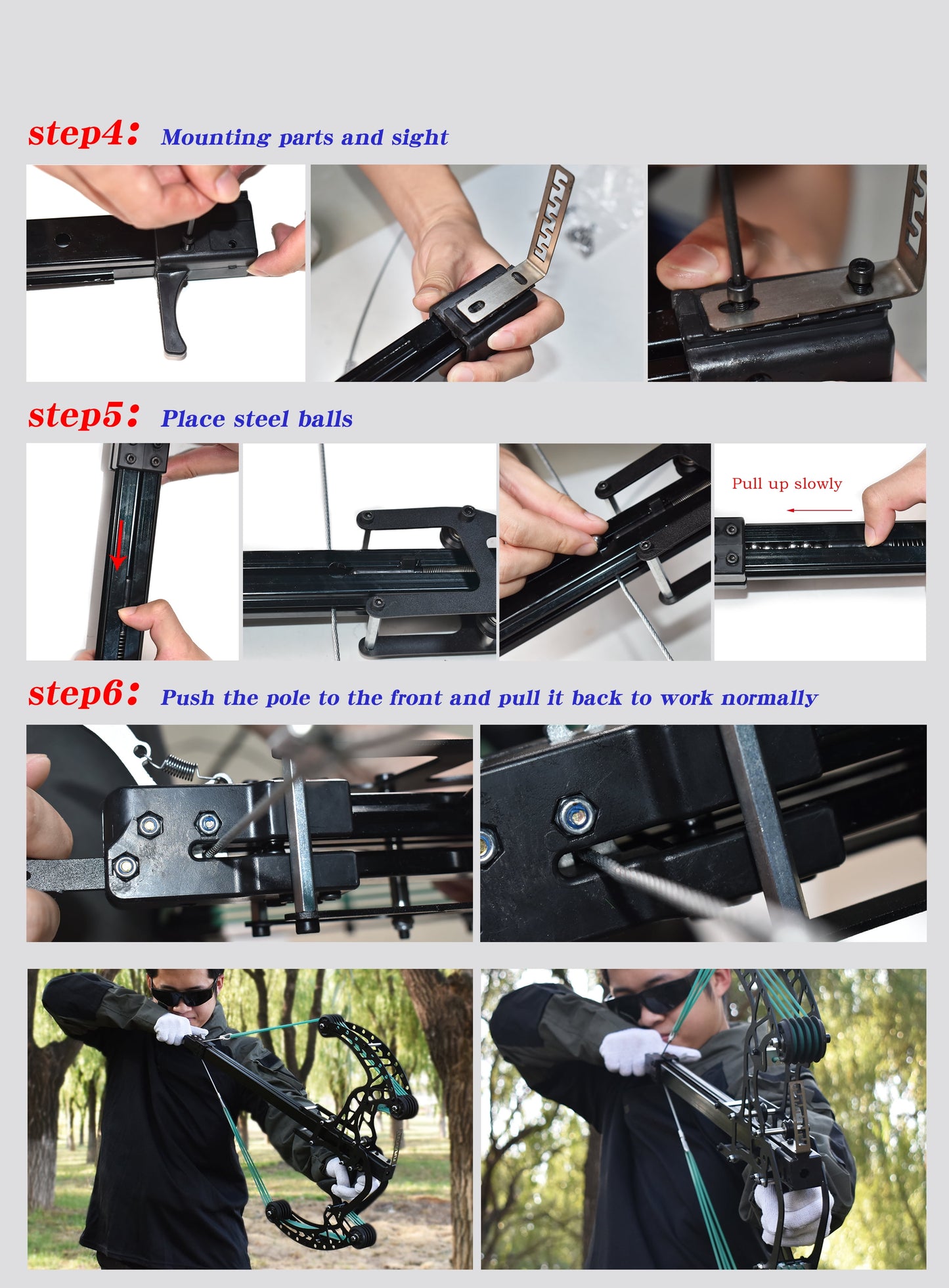 step4: Mounting parts and sight

step5: Place steel balls

Pull up slowly

step6: Push the pole to the front and pull it back to work normally