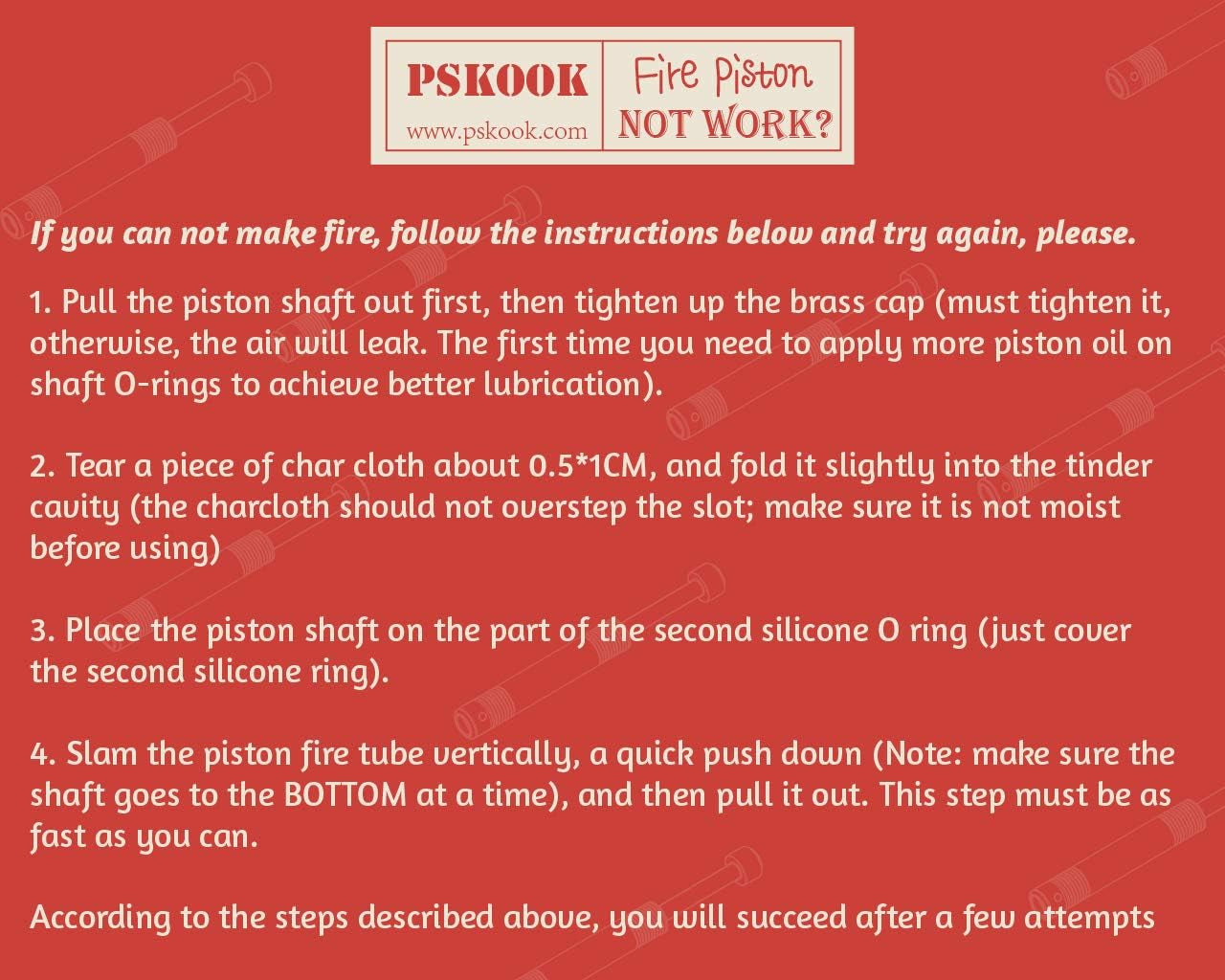 PSKOOK
www.pskook.com

Fire Piston
NOT WORK?

If you can not make fire, follow the instructions below and try again, please.

1. Pull the piston shaft out first, then tighten up the brass cap (must tighten it, otherwise, the air will leak. The first time you need to apply more piston oil on shaft O-rings to achieve better lubrication).

2. Tear a piece of char cloth about 0.5*1CM, and fold it slightly into the tinder cavity (the charcloth should not overstep the slot; make sure it is not moist before using)

3. Place the piston shaft on the part of the second silicone O ring (just cover the second silicone ring).

4. Slam the piston fire tube vertically, a quick push down (Note: make sure the shaft goes to the BOTTOM at a time), and then pull it out. This step must be as fast as you can.

According to the steps described above, you will succeed after a few attempts