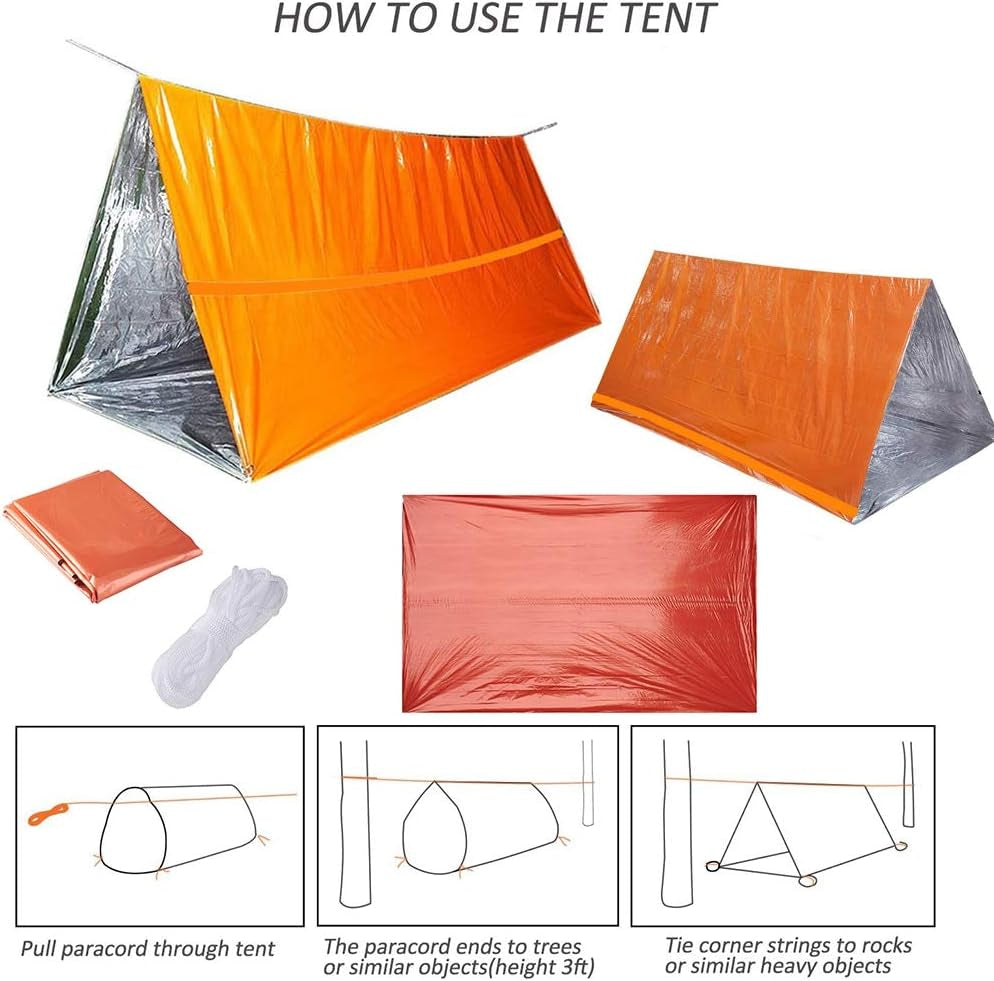 HOW TO USE THE TENT

Pull paracord through tent

The paracord ends to trees or similar objects(height 3ft)

Tie corner strings to rocks or similar heavy objects