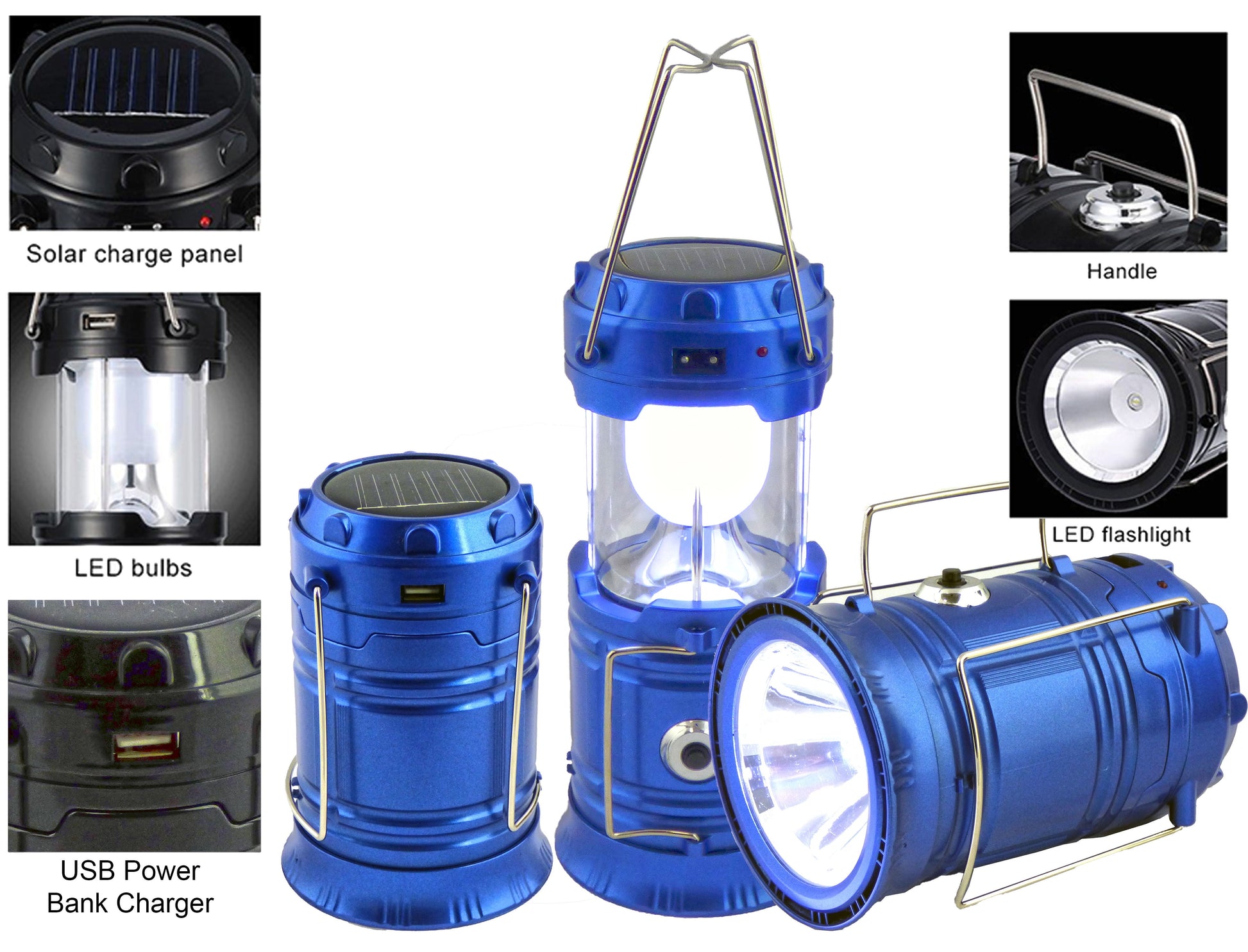 Solar charge panel

LED bulbs

USB Power Bank Charger

Handle

LED flashlight